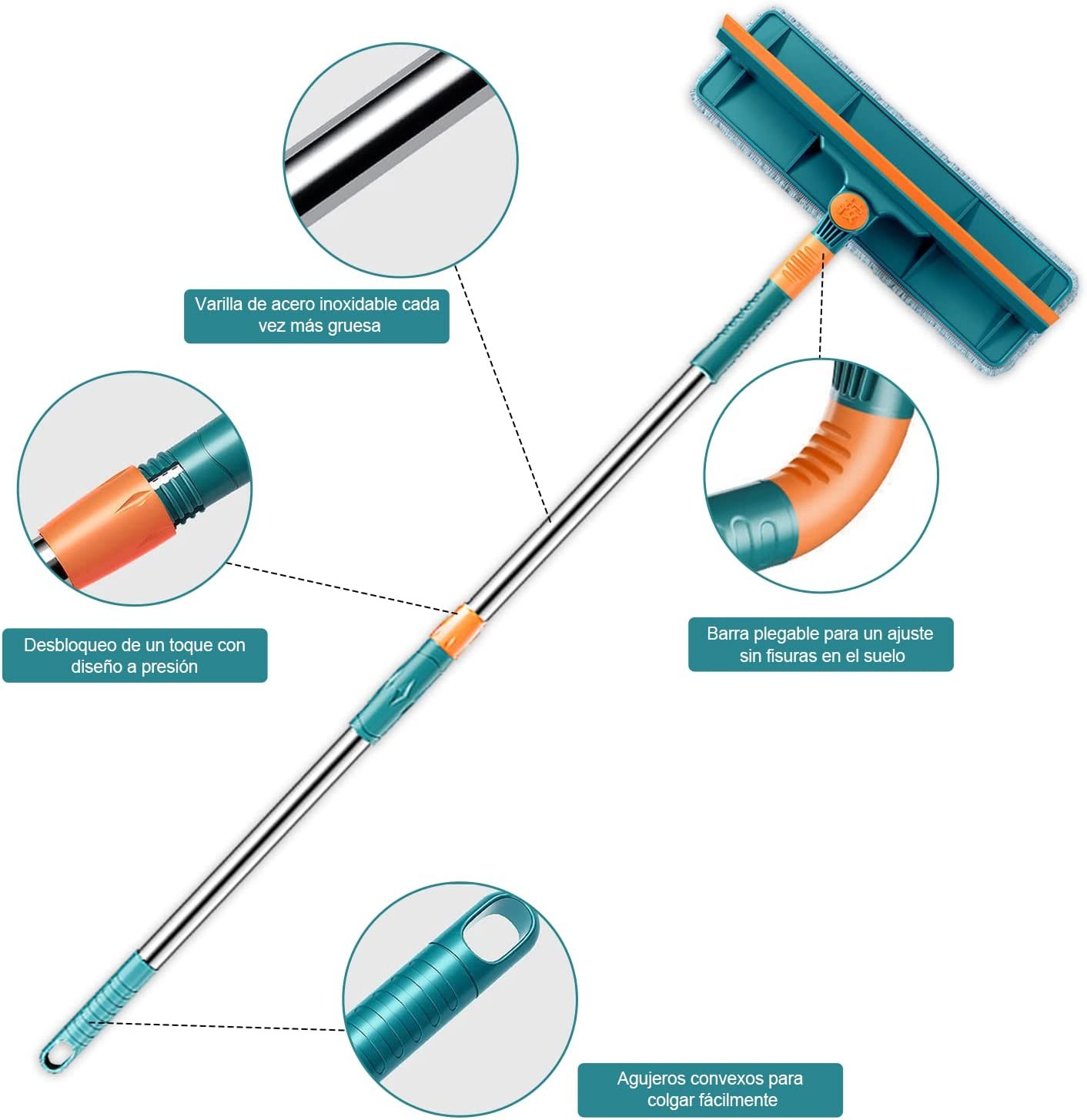 Varilla de acero inoxidable cada vez más gruesa

Desbloqueo de un toque con diseño a presión

Barra plegable para un ajuste sin fisuras en el suelo

Agujeros convexos para colgar fácilmente